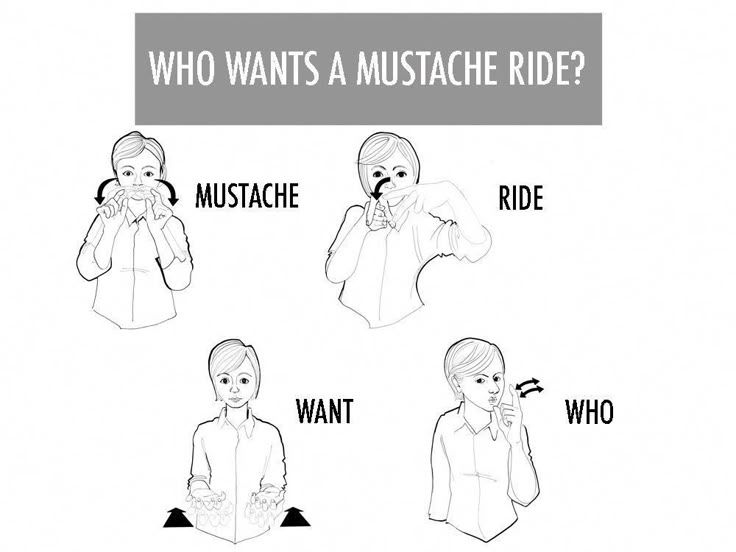 WHO WANTS A MUSTACHE RIDE?

MUSTACHE

RIDE

WANT

WHO